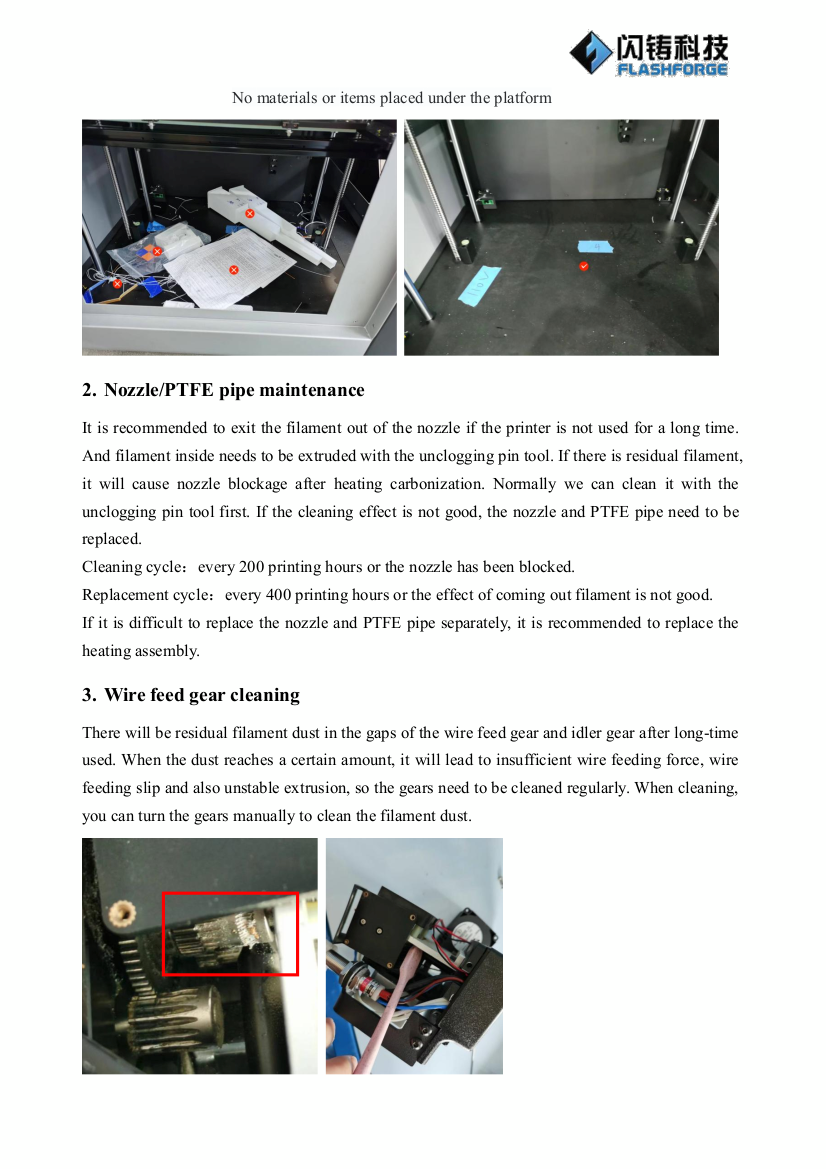 闪铸科技
FLASHFORGE

No materials or items placed under the platform

2. Nozzle/PTFE pipe maintenance

It is recommended to exit the filament out of the nozzle if the printer is not used for a long time. And filament inside needs to be extruded with the unclogging pin tool. If there is residual filament, it will cause nozzle blockage after heating carbonization. Normally we can clean it with the unclogging pin tool first. If the cleaning effect is not good, the nozzle and PTFE pipe need to be replaced.
Cleaning cycle：every 200 printing hours or the nozzle has been blocked.
Replacement cycle：every 400 printing hours or the effect of coming out filament is not good.
If it is difficult to replace the nozzle and PTFE pipe separately, it is recommended to replace the heating assembly.

3. Wire feed gear cleaning

There will be residual filament dust in the gaps of the wire feed gear and idler gear after long-time used. When the dust reaches a certain amount, it will lead to insufficient wire feeding force, wire feeding slip and also unstable extrusion, so the gears need to be cleaned regularly. When cleaning, you can turn the gears manually to clean the filament dust.