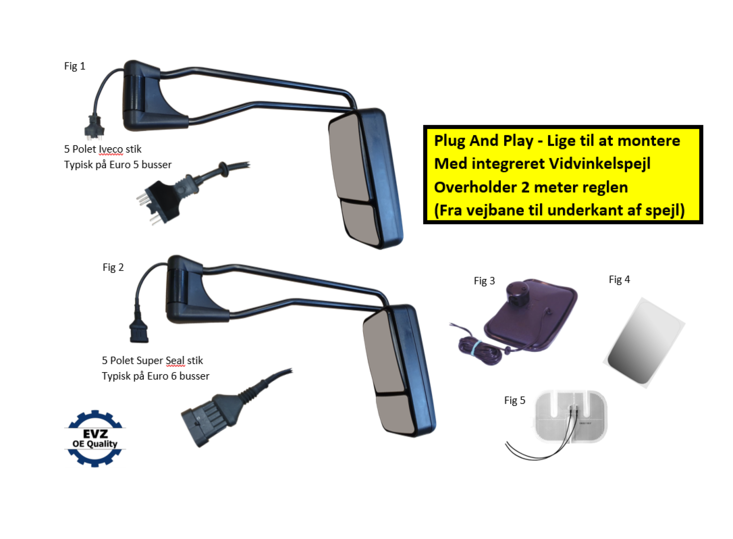 Fig 1

5 Polet Iveco stik
Typisk på Euro 5 busser

Plug And Play - Lige til at montere
Med integreret Vidvinkelspejl
Overholder 2 meter reglen
(Fra vejbane til underkant af spejl)

Fig 2

5 Polet Super Seal stik
Typisk på Euro 6 busser

Fig 3

Fig 4

Fig 5

EVZ
OE Quality