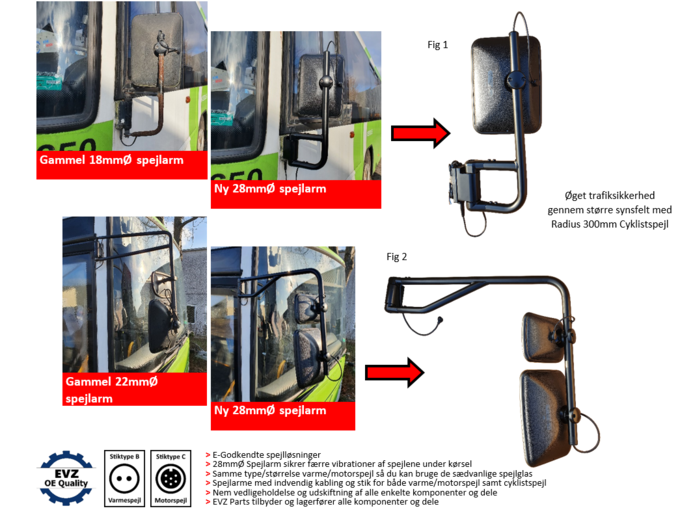 Gammel 18mmØ spejlarm

Ny 28mmØ spejlarm

Fig 1

Øget trafiksikkerhed gennem større synsfelt med Radius 300mm Cyklistspejl

Gammel 22mmØ spejlarm

Ny 28mmØ spejlarm

Fig 2

EVZ OE Quality

Stiktype B Varmespejl

Stiktype C Motorspejl

> E-Godkendte spejlløsninger
> 28mmØ Spejlarm sikrer færre vibrationer af spejlene under kørsel
> Samme type/størrelse varme/motorspejl så du kan bruge de sædvanlige spejlglas
> Spejlarme med indvendig kabling og stik for både varme/motorspejl samt cyklistspejl
> Nem vedligeholdelse og udskiftning af alle enkelte komponenter og dele
> EVZ Parts tilbyder og lagerfører alle komponenter og dele